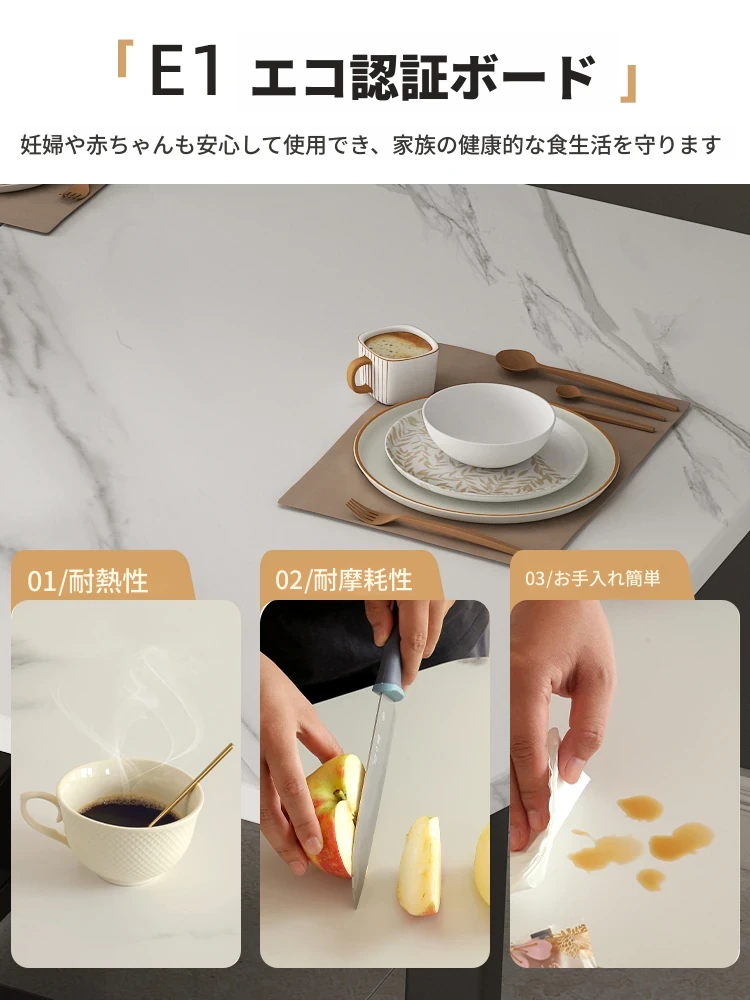 「E1 エコ認証ボード」

妊婦や赤ちゃんも安心して使用でき、家族の健康的な食生活を守ります

01/耐熱性

02/耐摩耗性

03/お手入れ簡単